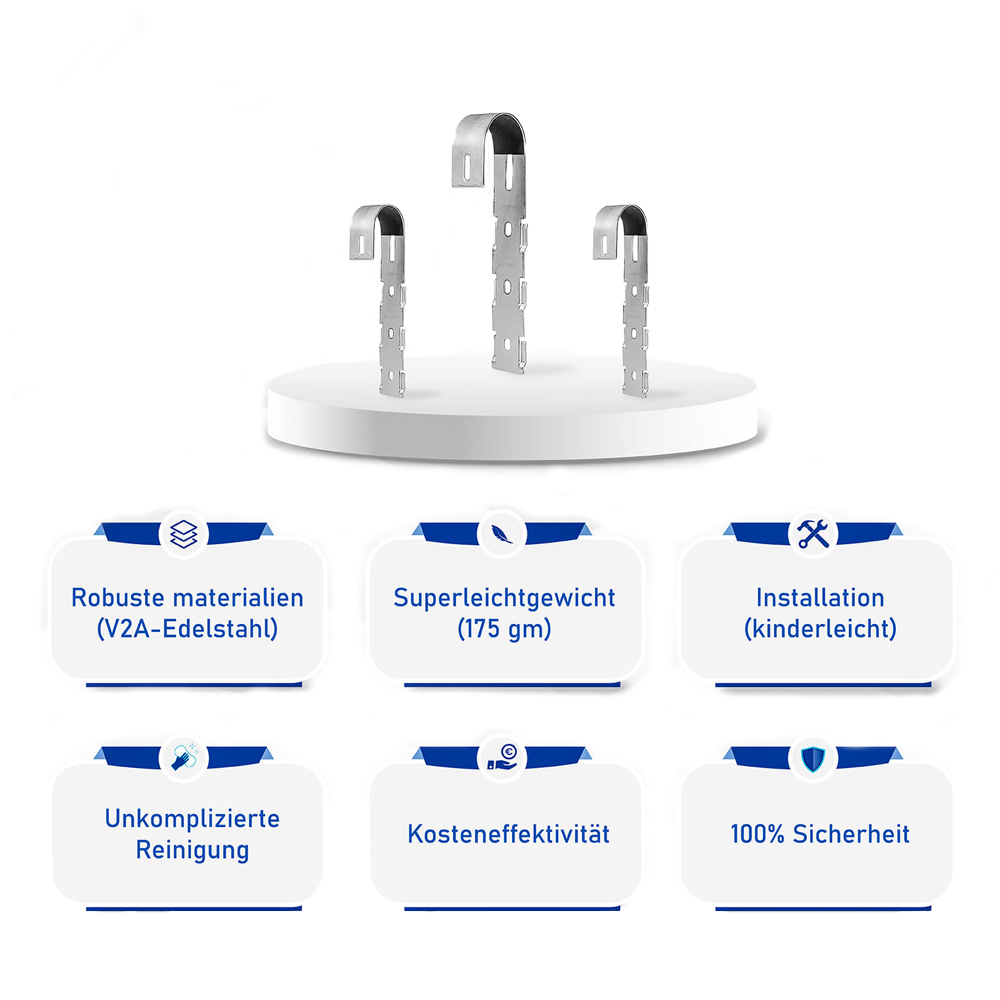 Robuste materialien (V2A-Edelstahl)

Superleichtgewicht (175 gm)

Installation (kinderleicht)

Unkomplizierte Reinigung

Kosteneffektivität

100% Sicherheit