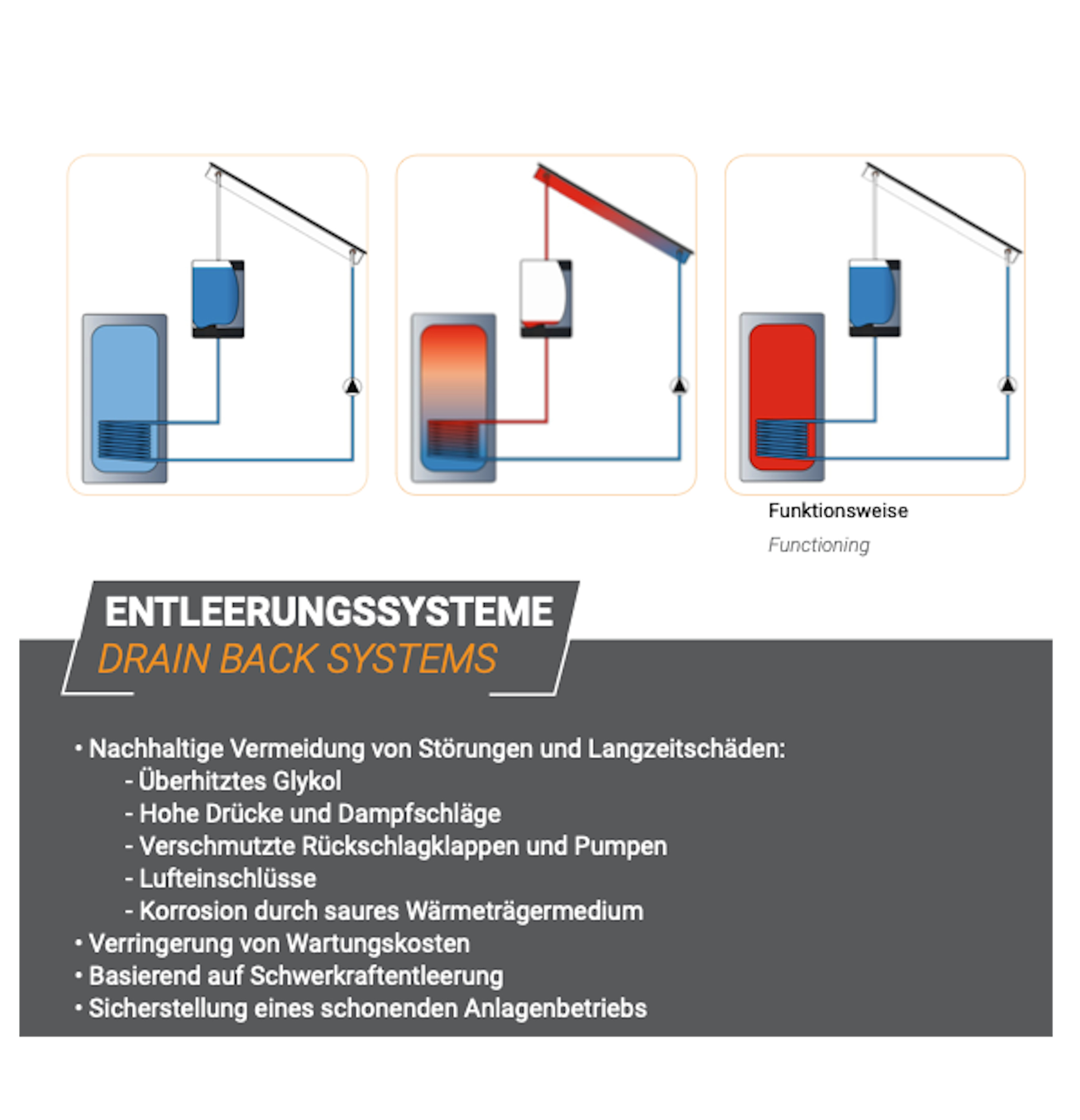 Funktionsweise

Functioning

ENTLEERUNGSSYSTEME
DRAIN BACK SYSTEMS

• Nachhaltige Vermeidung von Störungen und Langzeitschäden:
- Überhitztes Glykol
- Hohe Drücke und Dampfschläge
- Verschmutzte Rückschlagklappen und Pumpen
- Lufteinschlüsse
- Korrosion durch saures Wärmeträgermedium
• Verringerung von Wartungskosten
• Basierend auf Schwerkraftentleerung
• Sicherstellung eines schonenden Anlagenbetriebs