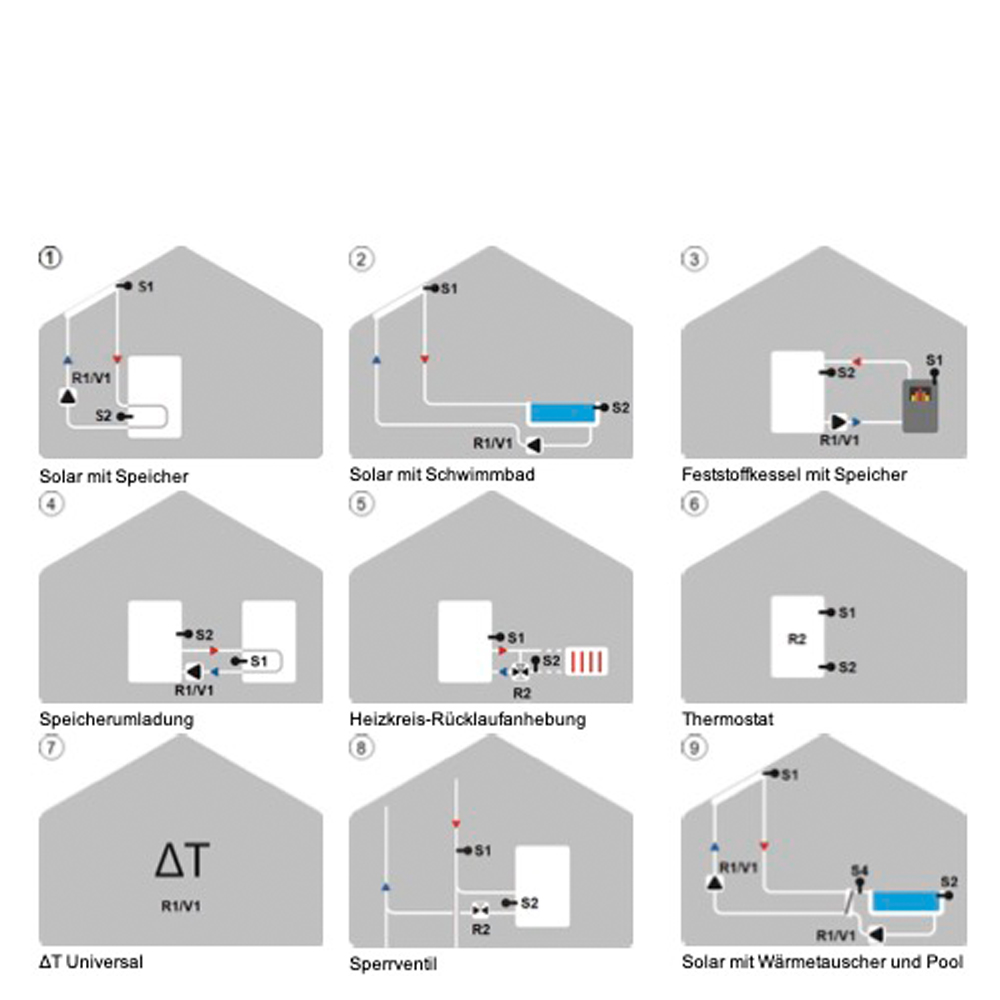 ①
S1
R1/V1
S2
Solar mit Speicher

②
S1
S2
R1/V1
Solar mit Schwimmbad

③
S1
S2
R1/V1
Feststoffkessel mit Speicher

④
S2
S1
R1/V1
Speicherumladung

⑤
S1
S2
R2
Heizkreis-Rücklaufanhebung

⑥
S1
R2
S2
Thermostat

⑦
ΔT
R1/V1
ΔT Universal

⑧
S1
S2
R2
Sperrventil

⑨
S1
R1/V1
S4
S2
R1/V1
Solar mit Wärmetauscher und Pool